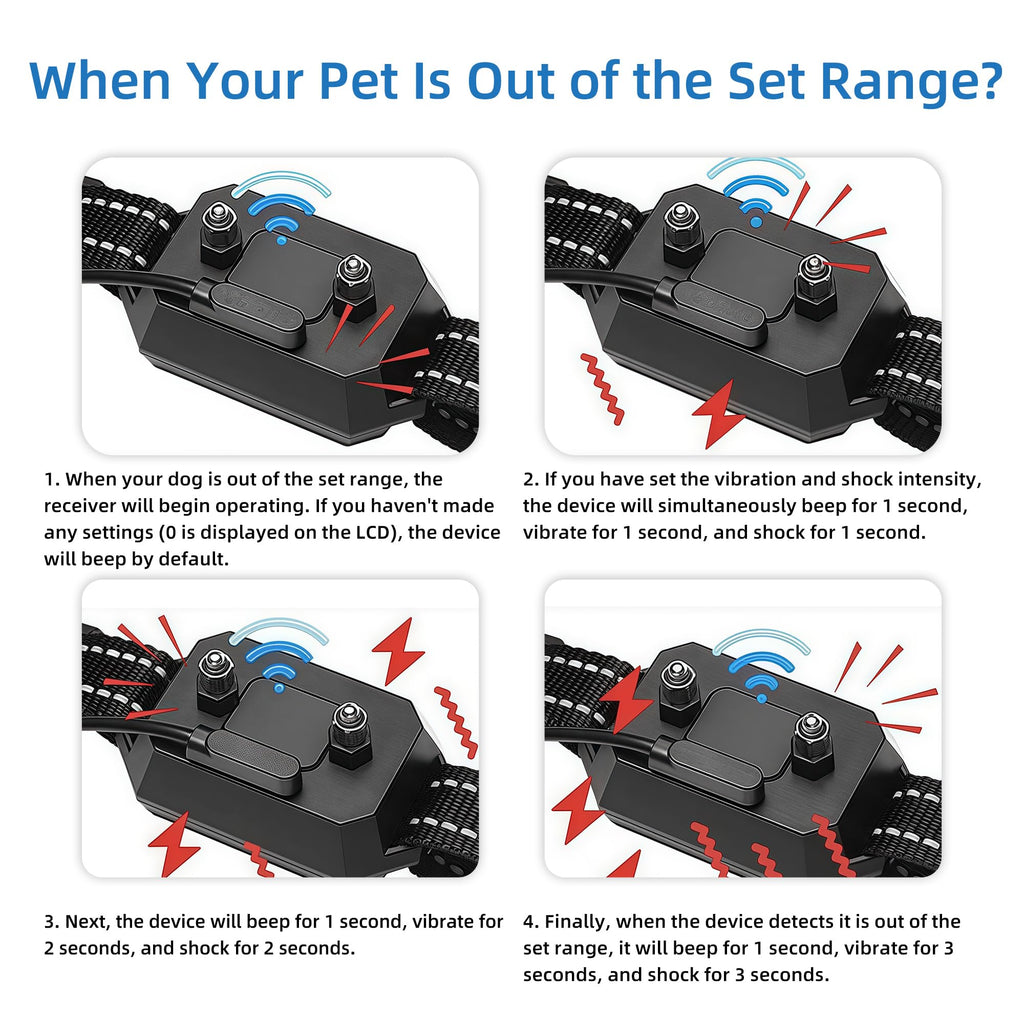 When Your Pet Is Out of the Set Range?

1. When your dog is out of the set range, the receiver will begin operating. If you haven't made any settings (0 is displayed on the LCD), the device will beep by default.

2. If you have set the vibration and shock intensity, the device will simultaneously beep for 1 second, vibrate for 1 second, and shock for 1 second.

3. Next, the device will beep for 1 second, vibrate for 2 seconds, and shock for 2 seconds.

4. Finally, when the device detects it is out of the set range, it will beep for 1 second, vibrate for 3 seconds, and shock for 3 seconds.